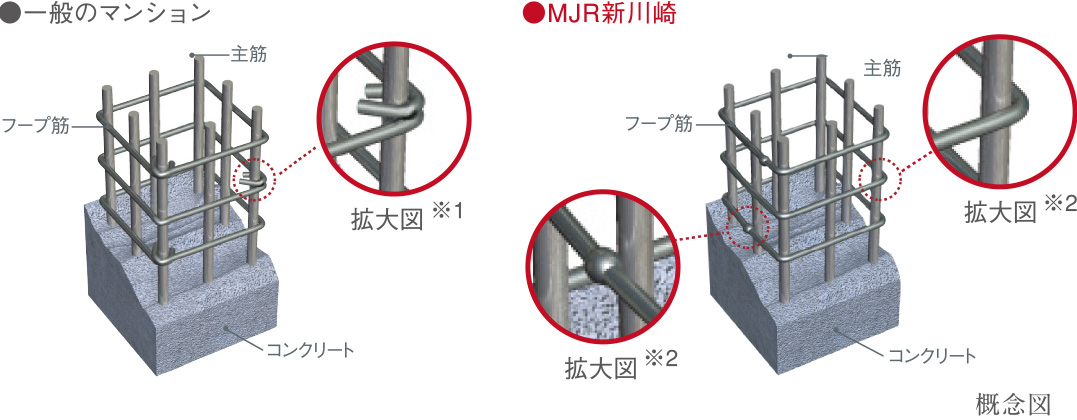 ●一般のマンション

主筋

フープ筋

拡大図 ※1

コンクリート

●MJR新川崎

主筋

フープ筋

拡大図 ※2

拡大図 ※2

コンクリート

概念図